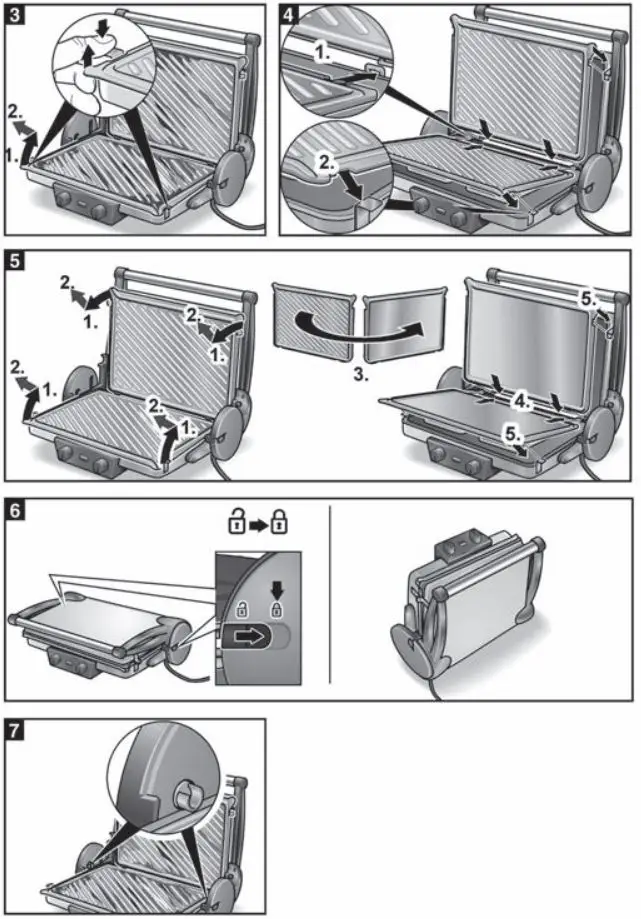 3

2.
1.

4

1.

2.

5

2.
1.

2.
1.

2.
1.

2.
1.

3.

5.

4.

5.

6

7