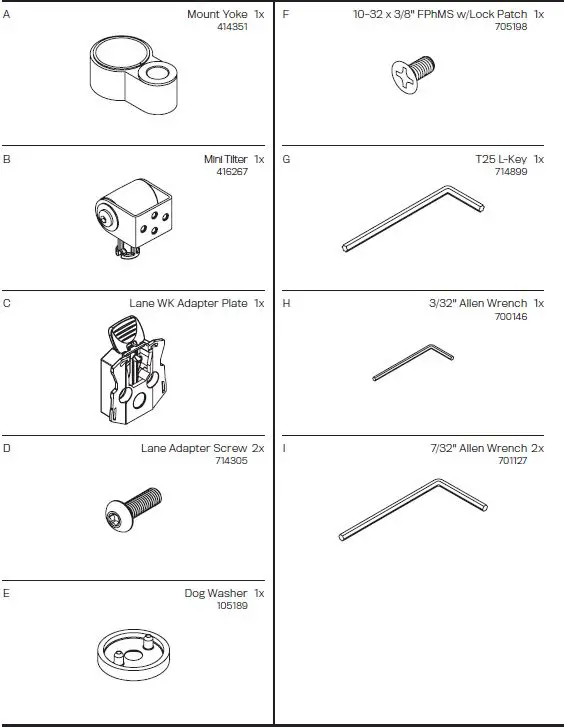 A

Mount Yoke 1x
414351

B

Mini Tilter 1x
416267

C

Lane WK Adapter Plate 1x

D

Lane Adapter Screw 2x
714305

E

Dog Washer 1x
105189

F

10-32 x 3/8" FPhMS w/Lock Patch 1x
705198

G

T25 L-Key 1x
714899

H

3/32" Allen Wrench 1x
700146

I

7/32" Allen Wrench 2x
701127