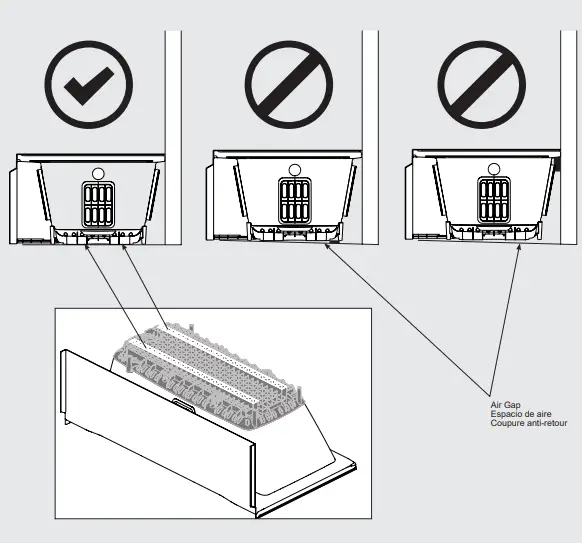 Air Gap
Espacio de aire
Coupure anti-retour