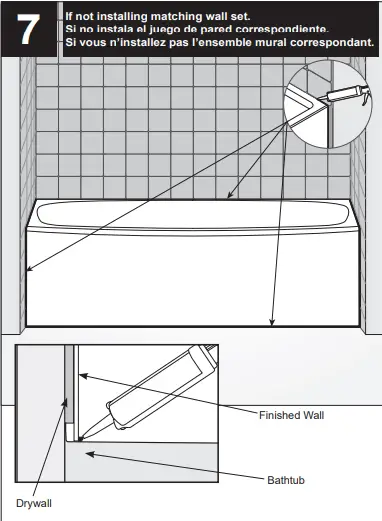 7

If not installing matching wall set.
Si no instala el juego de pared correspondiente.
Si vous n'installez pas l'ensemble mural correspondant.

Finished Wall

Bathtub

Drywall