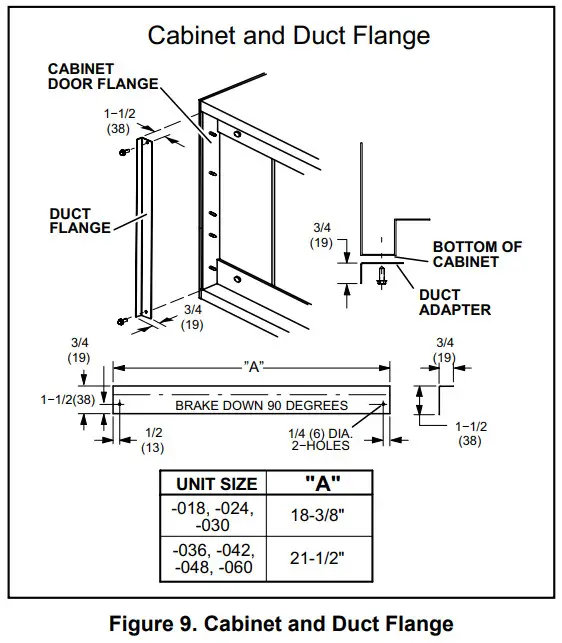 Cabinet and Duct Flange

CABINET DOOR FLANGE

1−1/2 (38)

DUCT FLANGE

3/4 (19)

3/4 (19)

BOTTOM OF CABINET

DUCT ADAPTER

3/4 (19)

"A"

3/4 (19)

1−1/2(38)

BRAKE DOWN 90 DEGREES

1/2 (13)

1/4 (6) DIA. 2−HOLES

1−1/2 (38)

| UNIT SIZE | "A" |
|---|---|
| -018, -024, -030 | 18-3/8" |
| -036, -042, -048, -060 | 21-1/2" |

Figure 9. Cabinet and Duct Flange