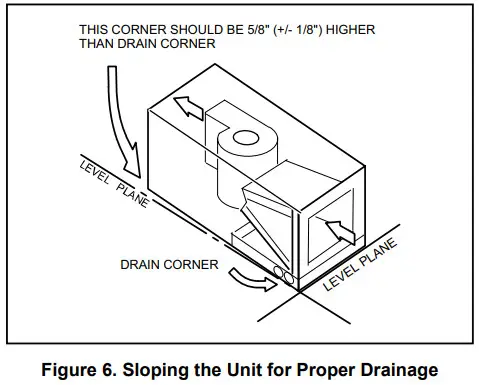 THIS CORNER SHOULD BE 5/8" (+/- 1/8") HIGHER THAN DRAIN CORNER

LEVEL PLANE

DRAIN CORNER

LEVEL PLANE

Figure 6. Sloping the Unit for Proper Drainage