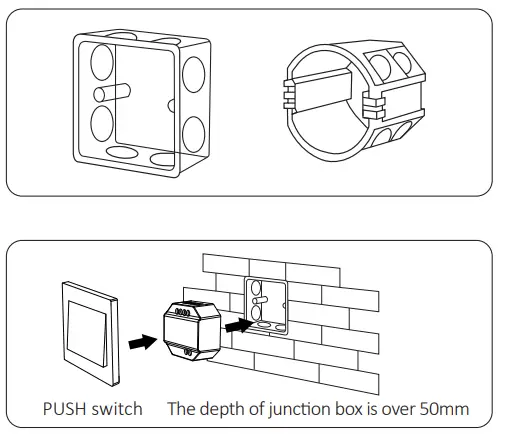 PUSH switch

The depth of junction box is over 50mm