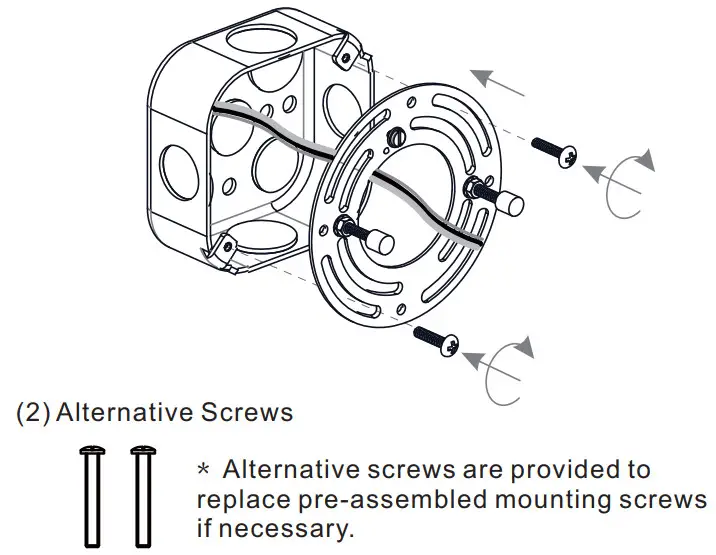 (2) Alternative Screws

* Alternative screws are provided to replace pre-assembled mounting screws if necessary.