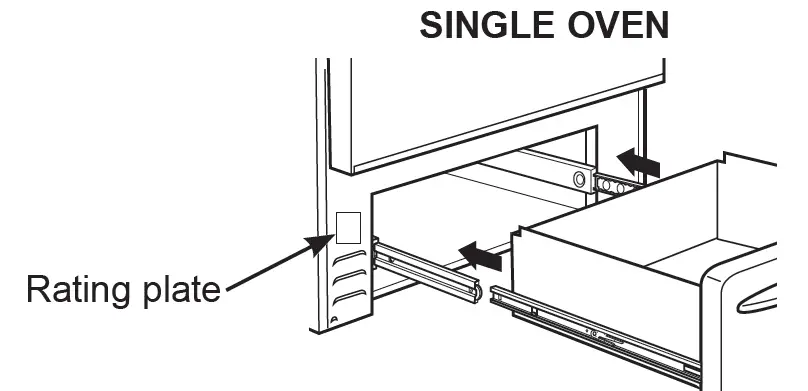 SINGLE OVEN

Rating plate