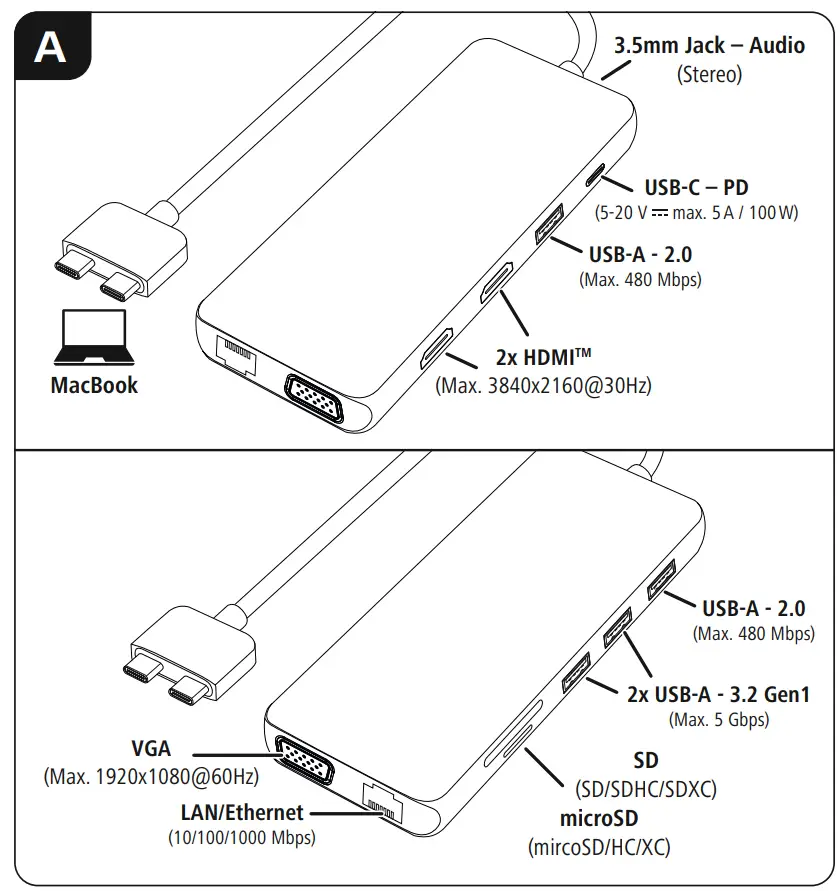 A

3.5mm Jack – Audio
(Stereo)

USB-C – PD
(5-20 V ⎓ max. 5 A / 100 W)

USB-A - 2.0
(Max. 480 Mbps)

2x HDMI™
(Max. 3840x2160@30Hz)

MacBook

USB-A - 2.0
(Max. 480 Mbps)

2x USB-A - 3.2 Gen1
(Max. 5 Gbps)

SD
(SD/SDHC/SDXC)

microSD
(mircoSD/HC/XC)

VGA
(Max. 1920x1080@60Hz)

LAN/Ethernet
(10/100/1000 Mbps)