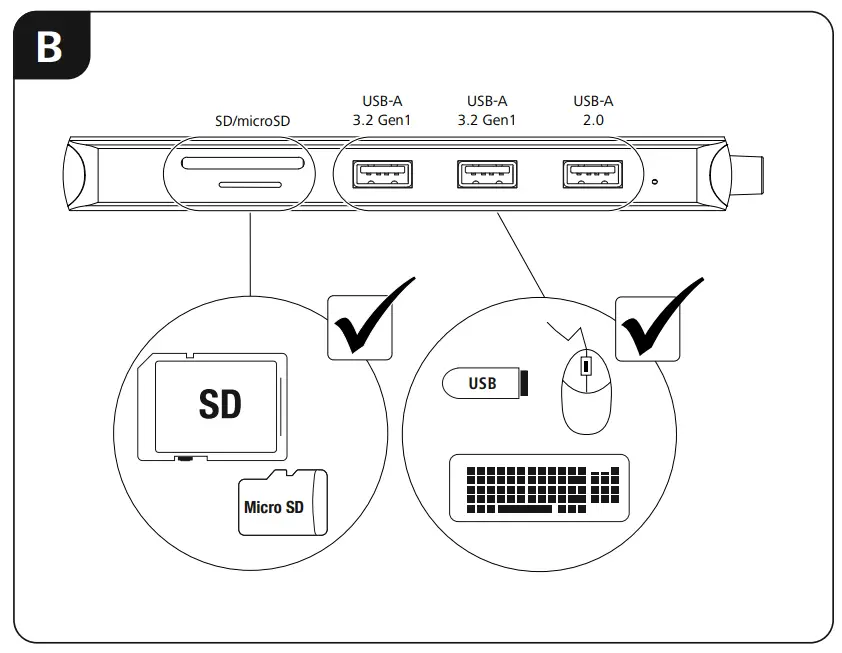 B

SD/microSD

USB-A
3.2 Gen1

USB-A
3.2 Gen1

USB-A
2.0

SD

Micro SD

USB