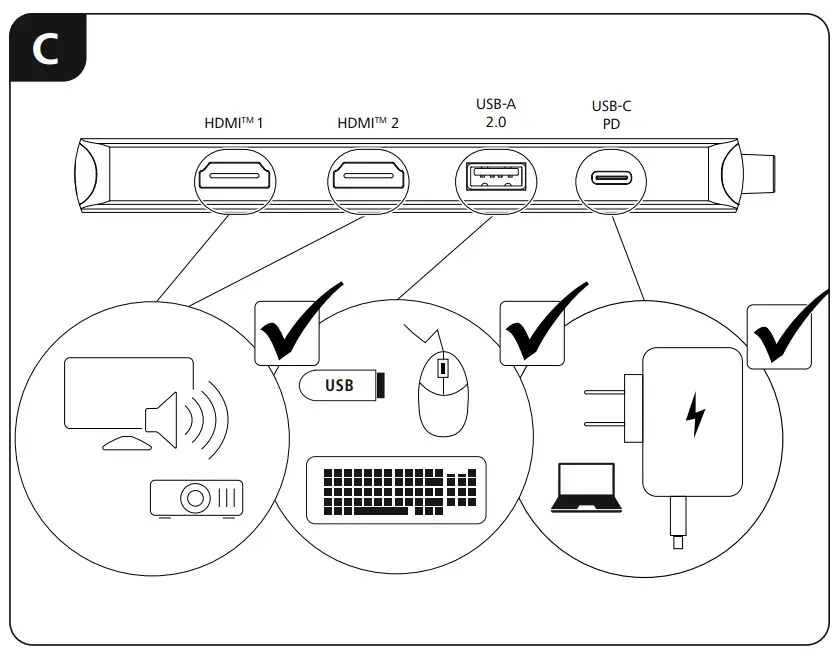 C

HDMI™ 1

HDMI™ 2

USB-A 2.0

USB-C PD

USB