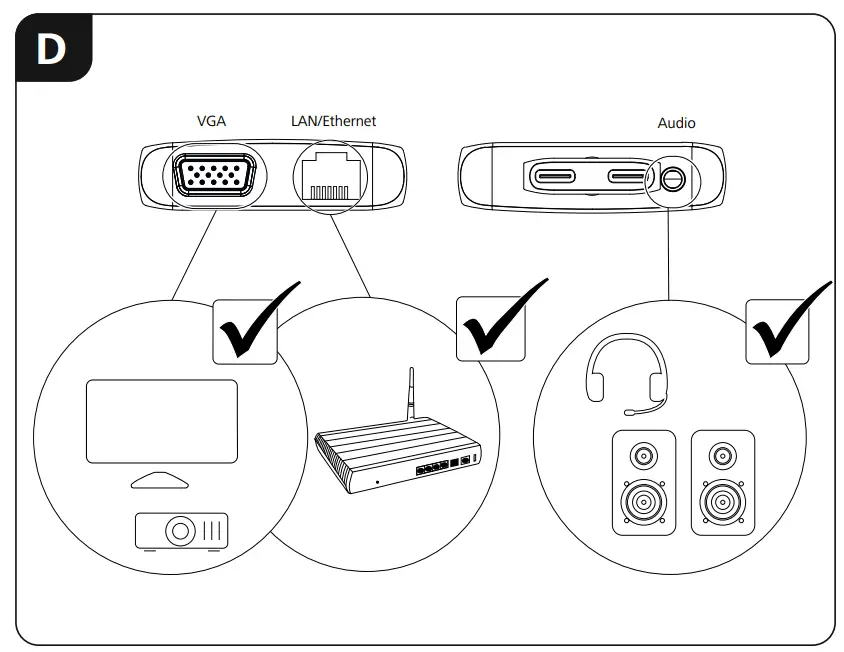 D

VGA

LAN/Ethernet

Audio