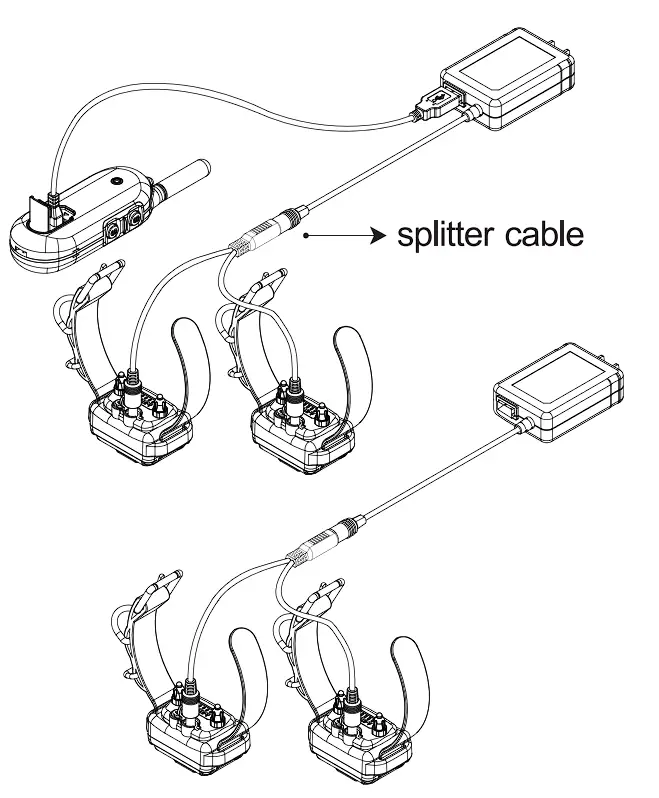 splitter cable