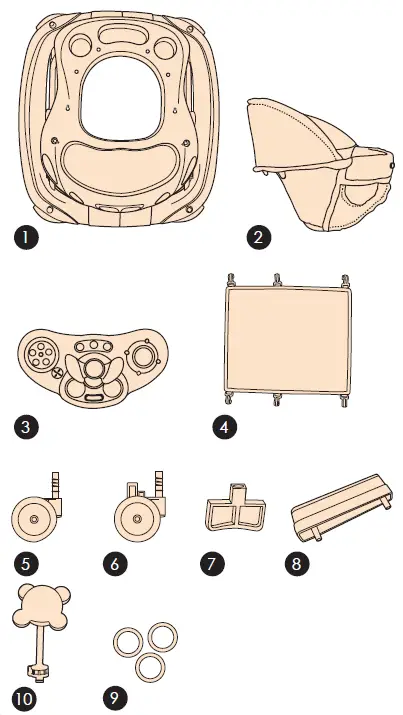 1
2
3
4
5
6
7
8
10
9