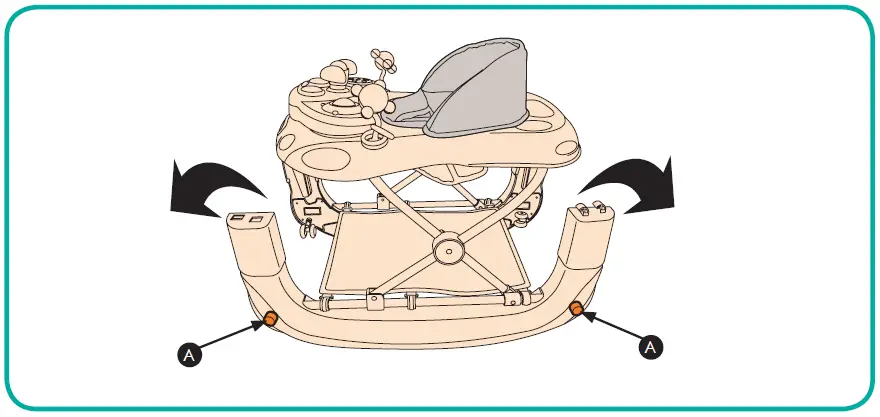 A
A