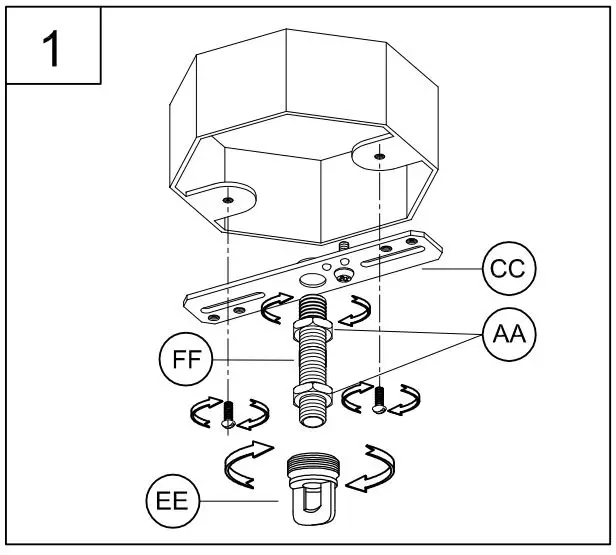 1

CC

AA

FF

EE