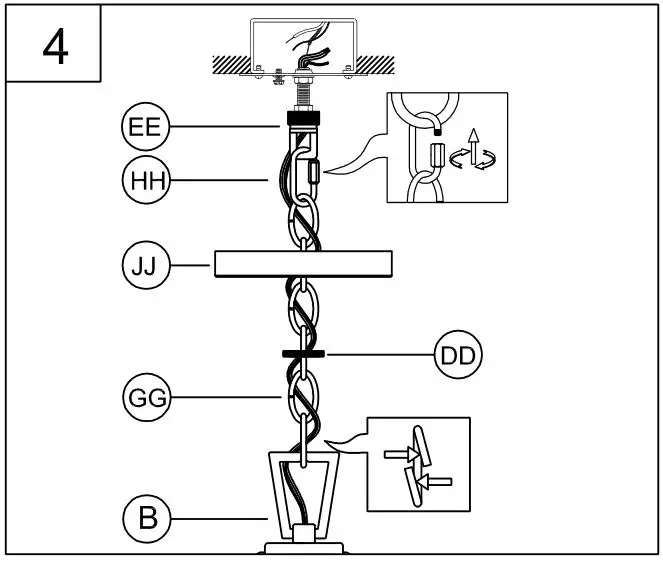 4

EE

HH

JJ

DD

GG

B