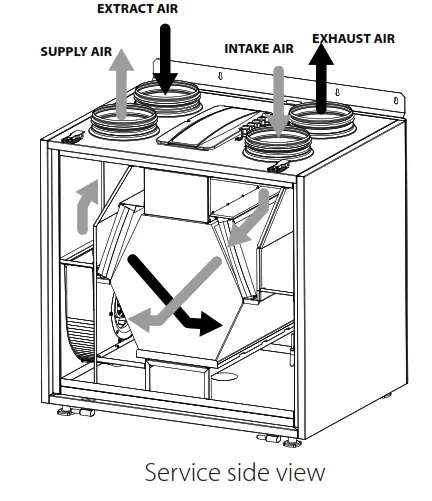 EXTRACT AIR
SUPPLY AIR
INTAKE AIR
EXHAUST AIR

Service side view