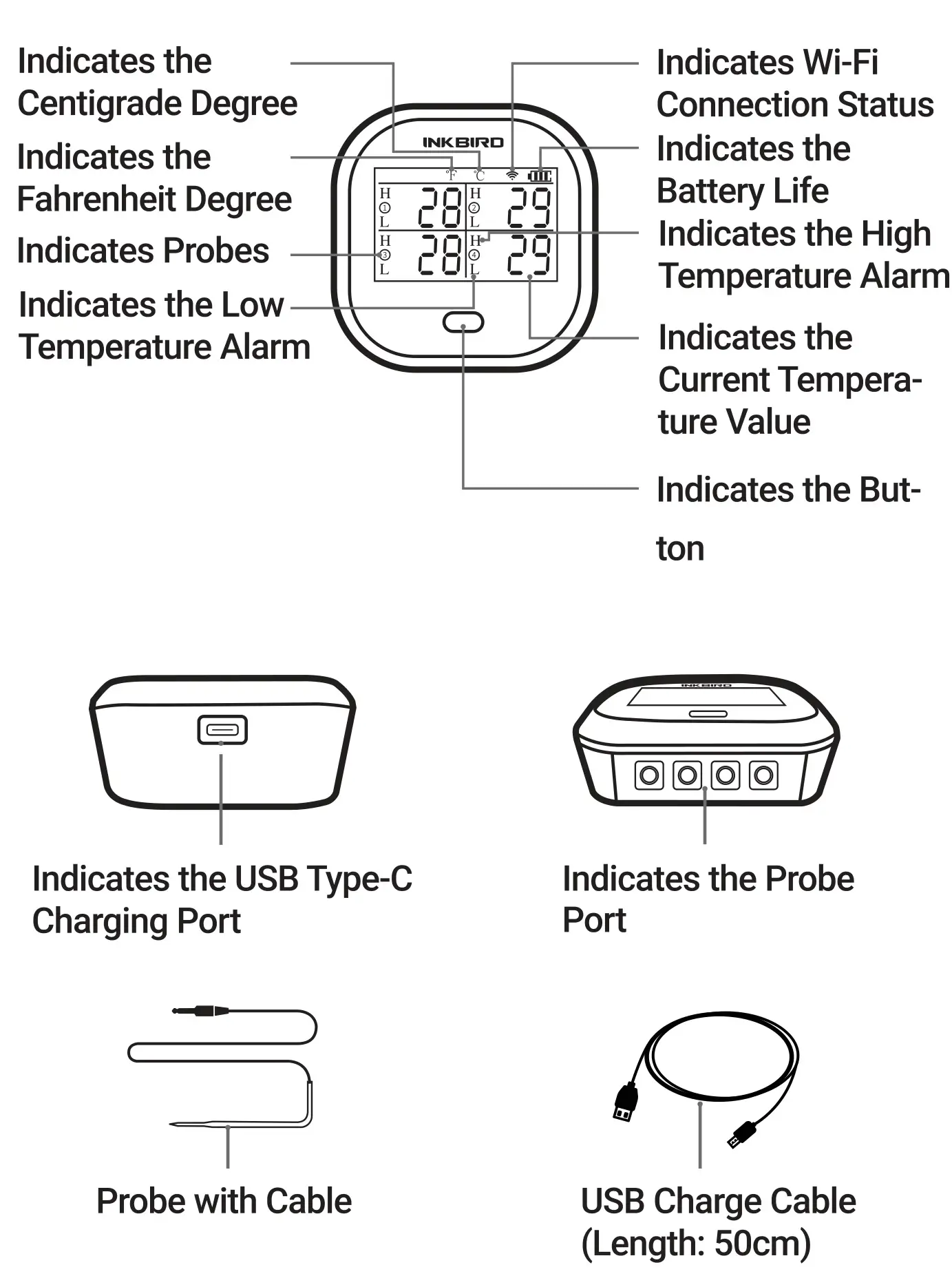 Indicates the Centigrade Degree

Indicates the Fahrenheit Degree

Indicates Probes

Indicates the Low Temperature Alarm

INKBIRD

°F °C

H ① L 28 H ② L 29

H ③ L 28 H ④ L 29

Indicates Wi-Fi Connection Status

Indicates the Battery Life

Indicates the High Temperature Alarm

Indicates the Current Temperature Value

Indicates the Button

INKBIRD

Indicates the USB Type-C Charging Port

Indicates the Probe Port

Probe with Cable

USB Charge Cable (Length: 50cm)