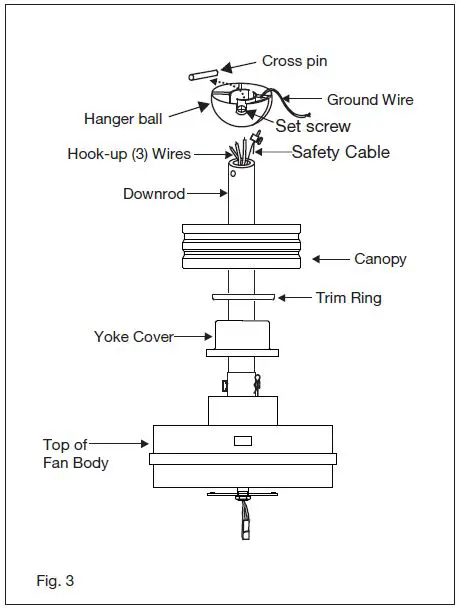 Cross pin
Ground Wire
Hanger ball
Set screw
Hook-up (3) Wires
Safety Cable
Downrod
Canopy
Trim Ring
Yoke Cover
Top of
Fan Body
Fig. 3