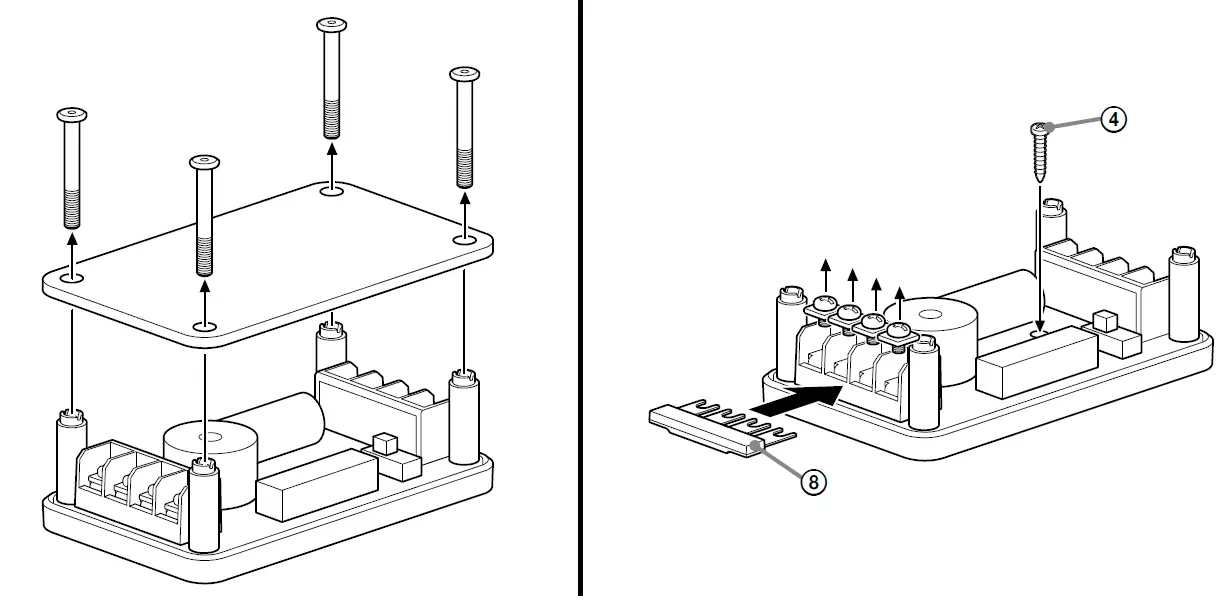 4

8