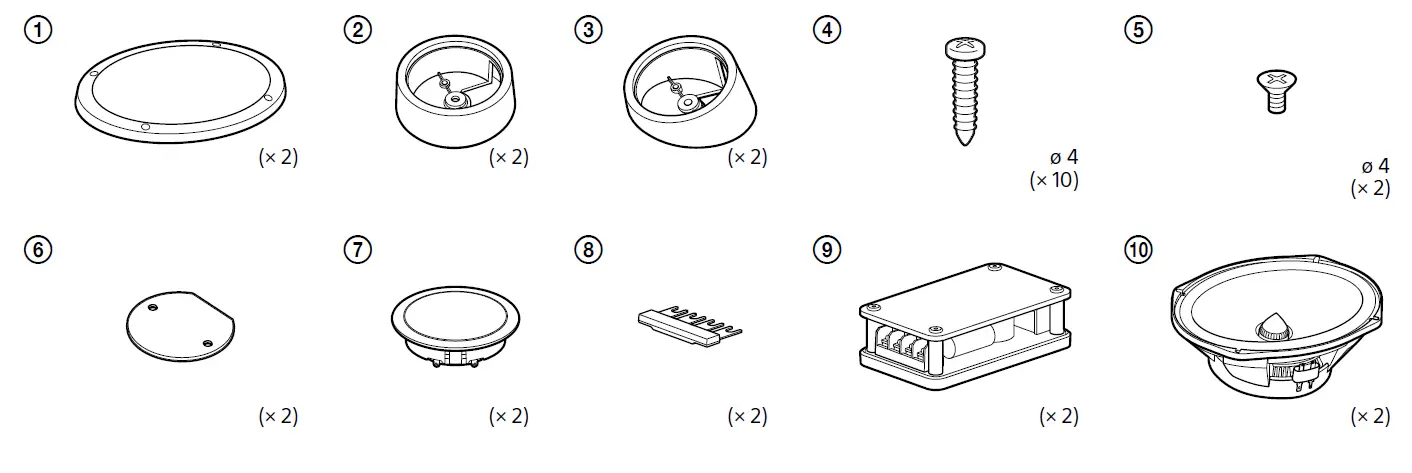 ① (× 2)

② (× 2)

③ (× 2)

④ ø 4 (× 10)

⑤ ø 4 (× 2)

⑥ (× 2)

⑦ (× 2)

⑧ (× 2)

⑨ (× 2)

⑩ (× 2)