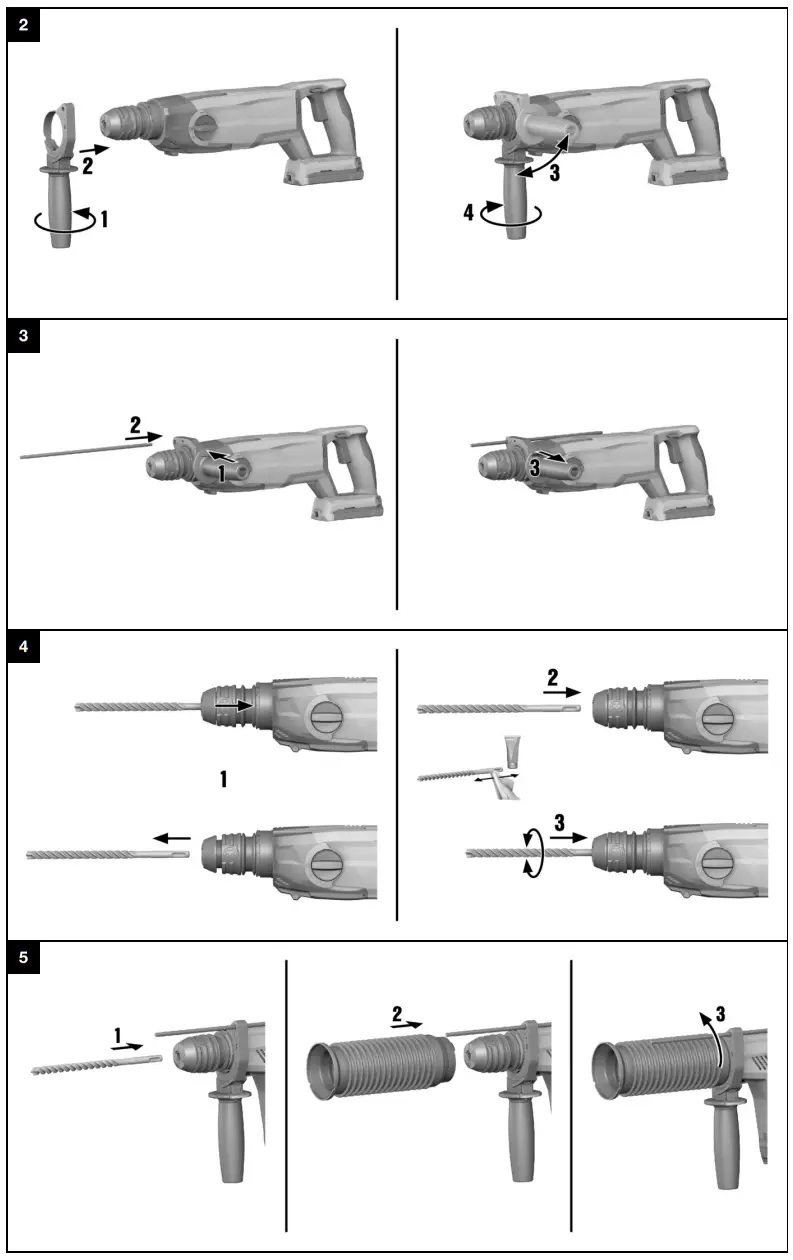 2

2
1

3
4

3

2
1

3

4

1

2

3

5

1

2

3