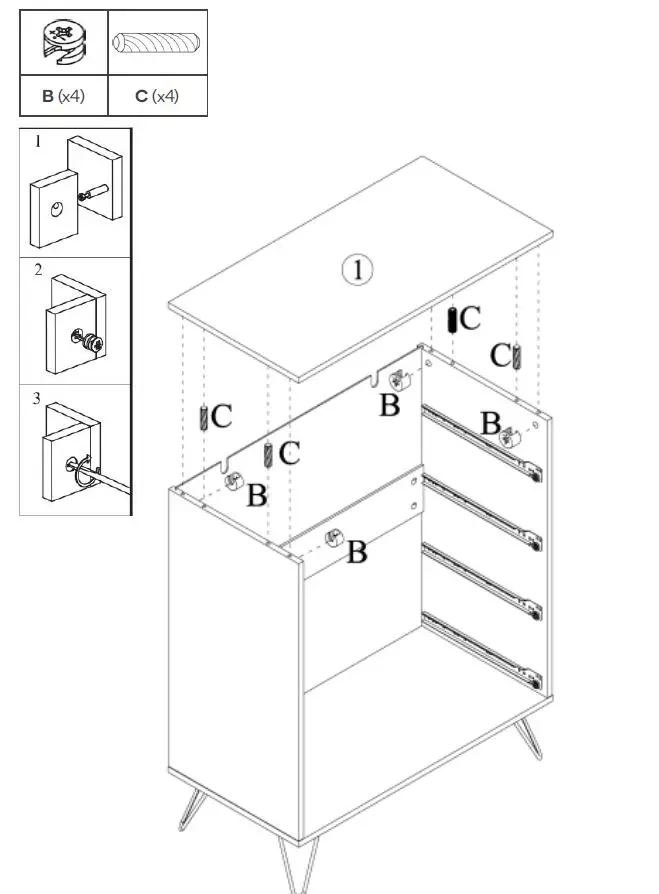 B (x4)
C (x4)

1
2
3

1

C
C
B
B
C
C
B
B