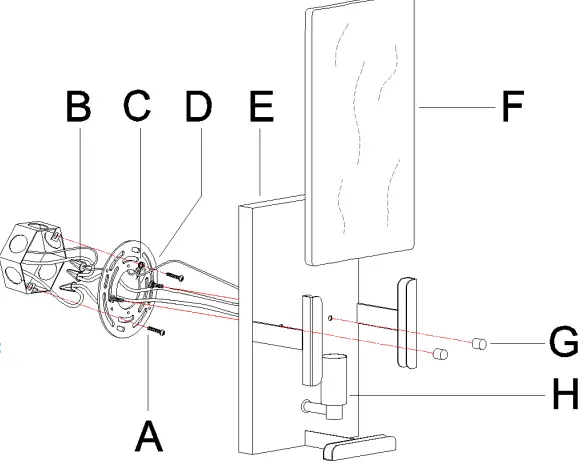 B C D E F G H A