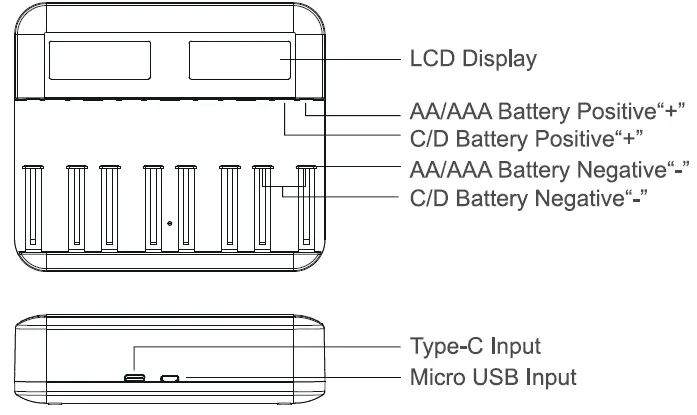 LCD Display
AA/AAA Battery Positive“+”
C/D Battery Positive“+”
AA/AAA Battery Negative“-”
C/D Battery Negative“-”
Type-C Input
Micro USB Input