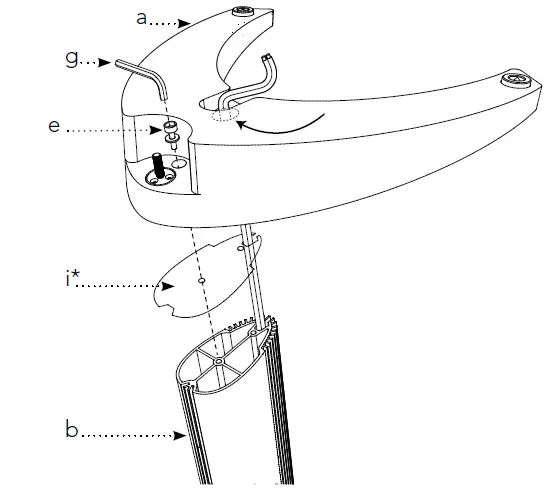 a
g
e
i*
b