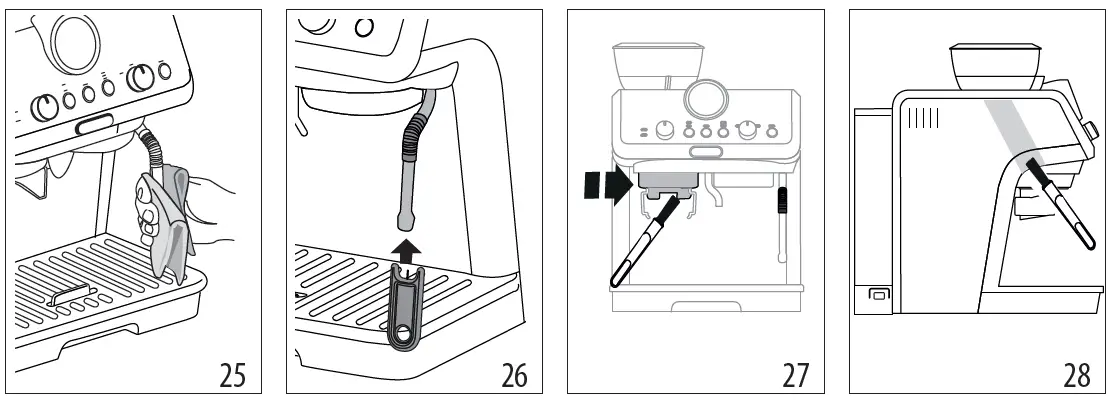 25

26

27

28