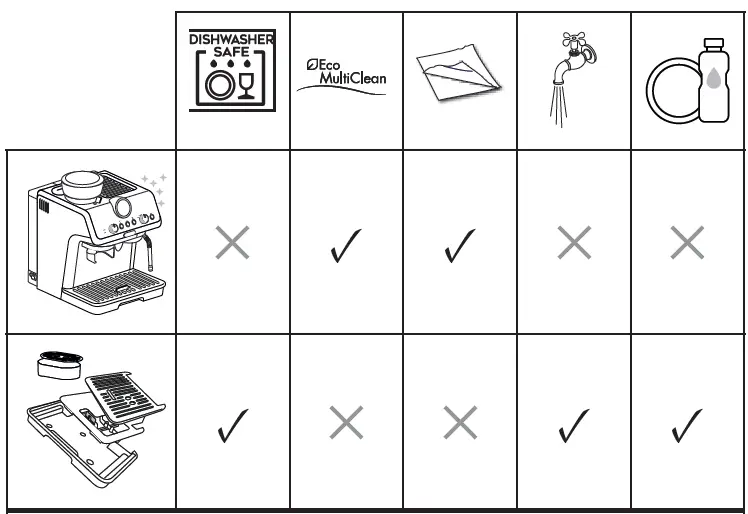 |  | DISHWASHER SAFE | Eco MultiClean |  |  |  |
|---|---|---|---|---|---|
|  | ✗ | ✓ | ✓ | ✗ | ✗ |
|  | ✓ | ✗ | ✗ | ✓ | ✓ |