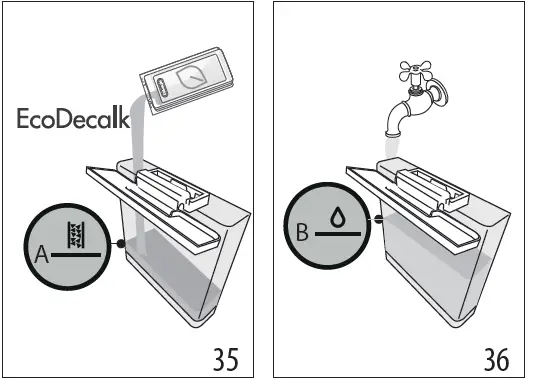 EcoDecalk

A

35

B

36