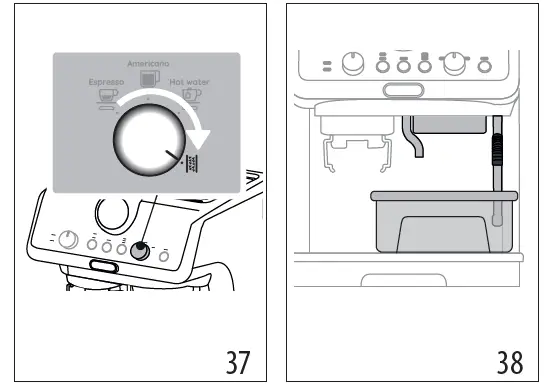 Americano

Espresso

Hot water

37

38