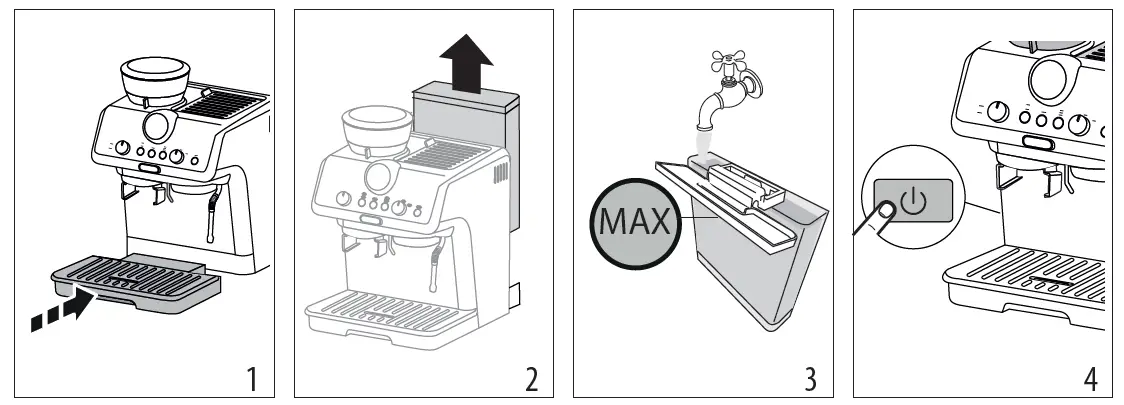 1

2

MAX

3

4