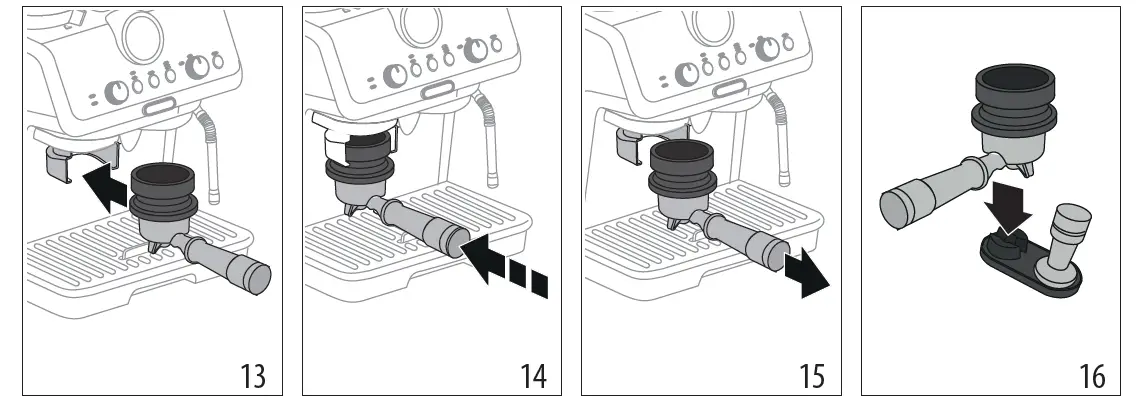 13

14

15

16