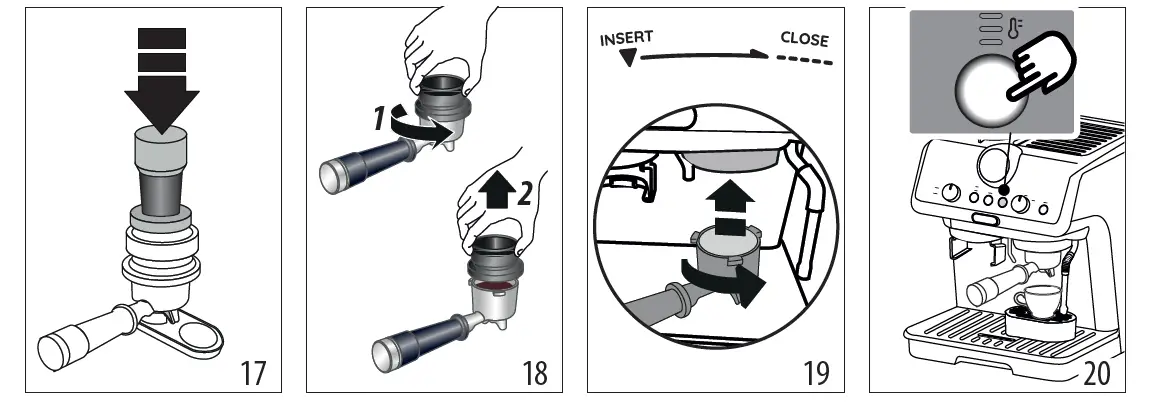 17

1
2
18

INSERT
CLOSE
19

20