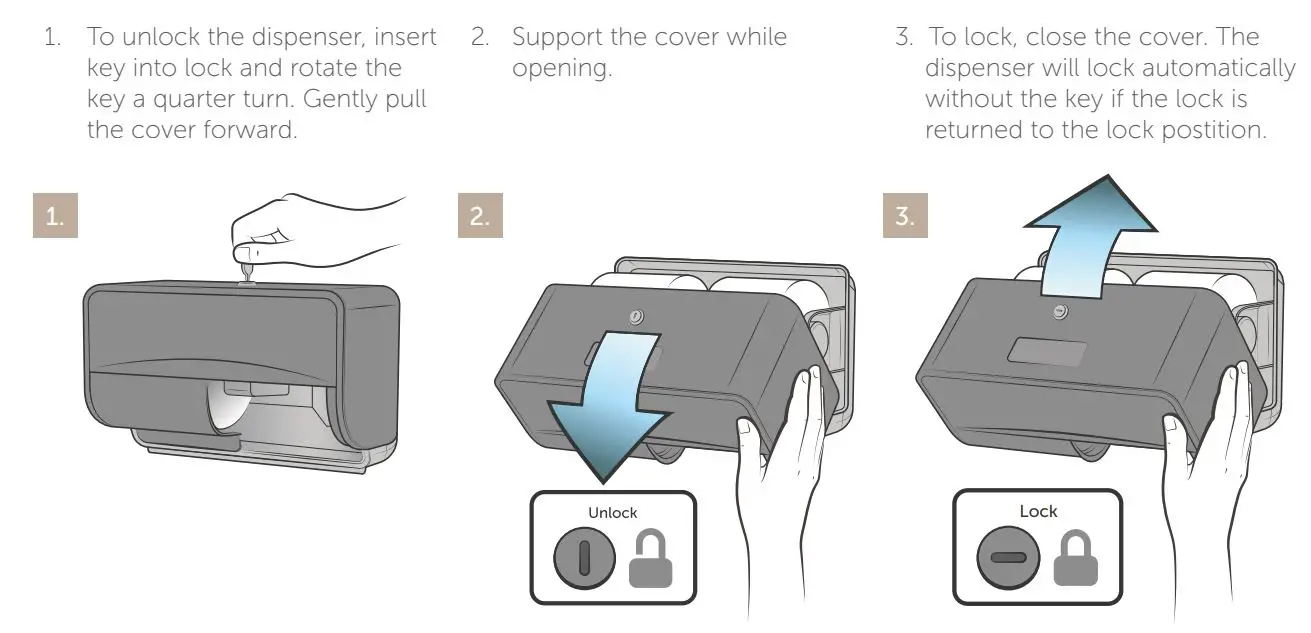 1. To unlock the dispenser, insert key into lock and rotate the key a quarter turn. Gently pull the cover forward.

2. Support the cover while opening.

3. To lock, close the cover. The dispenser will lock automatically without the key if the lock is returned to the lock postition.

1.

2.

Unlock

3.

Lock