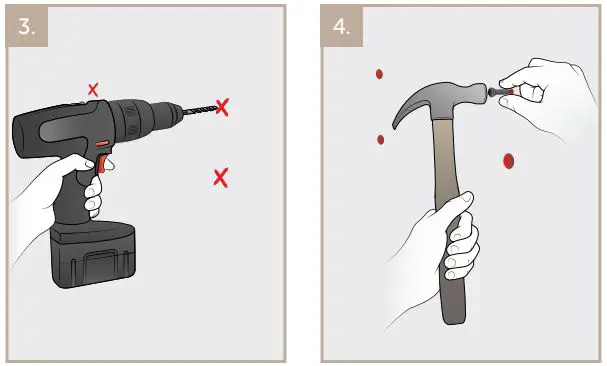 3.

4.