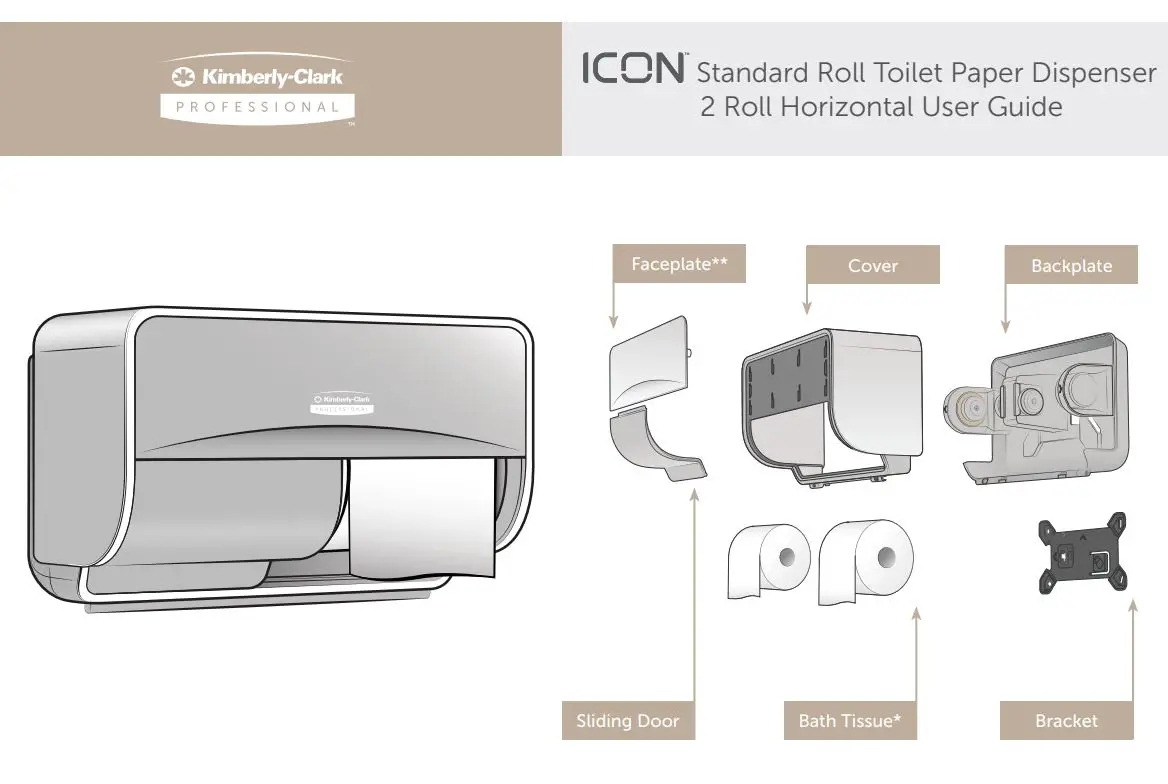 Kimberly-Clark
PROFESSIONAL
™

ICON™ Standard Roll Toilet Paper Dispenser
2 Roll Horizontal User Guide

Kimberly-Clark
PROFESSIONAL

Faceplate**

Cover

Backplate

Sliding Door

Bath Tissue*

Bracket