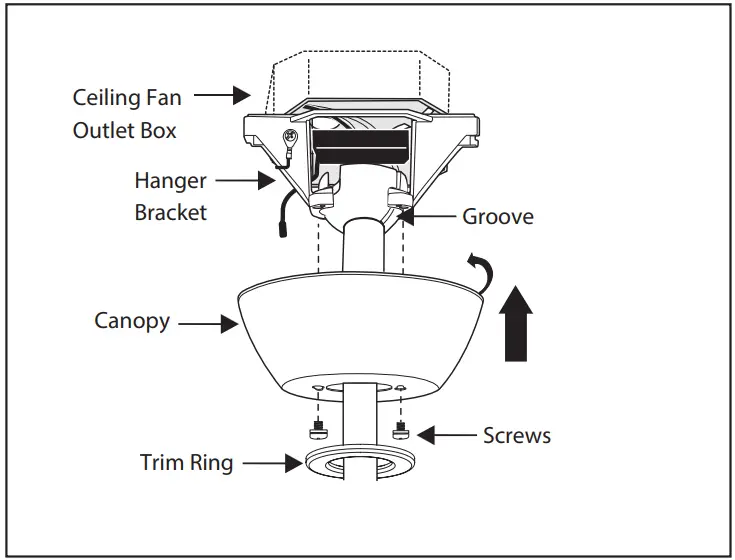 Ceiling Fan
Outlet Box

Hanger
Bracket

Groove

Canopy

Screws

Trim Ring