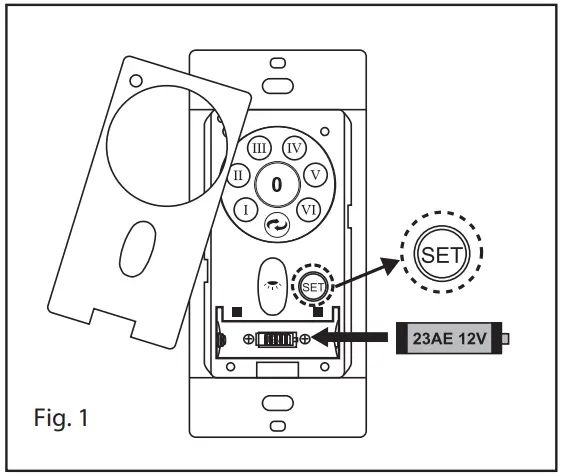 III
IV
II
0
V
I
VI
SET
SET
23AE 12V
Fig. 1