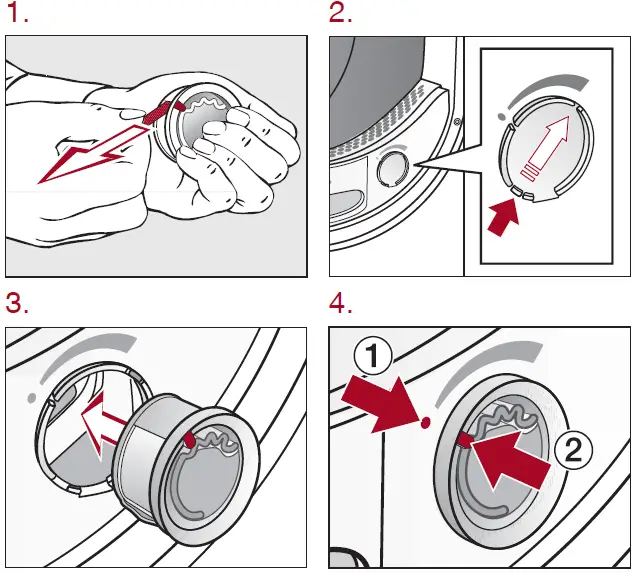 1.

2.

3.

4.

1

2