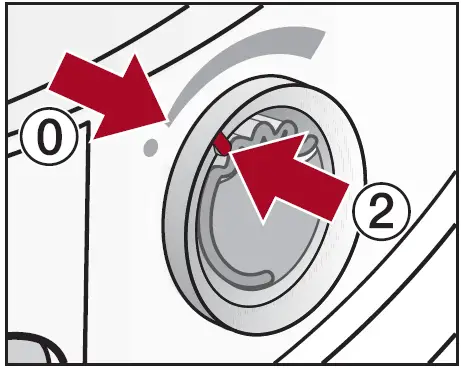 0
2