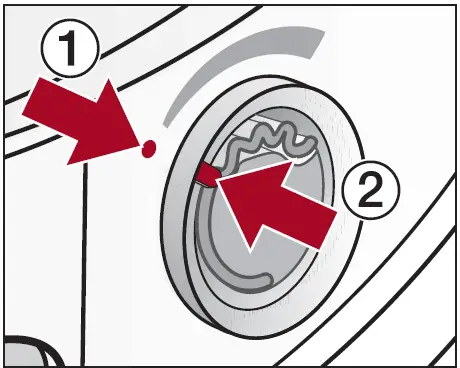 1
2