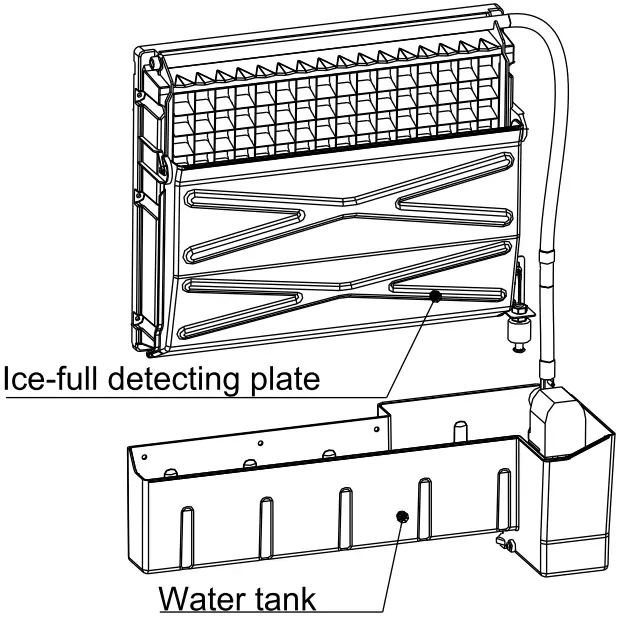 Ice-full detecting plate

Water tank