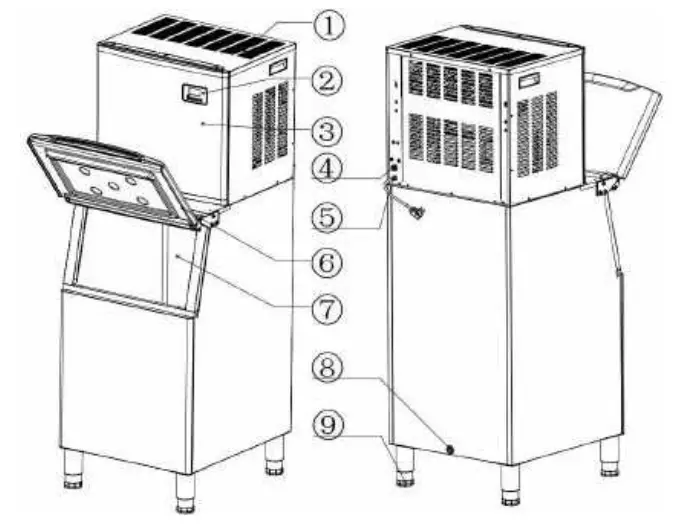 ①
②
③
④
⑤
⑥
⑦
⑧
⑨