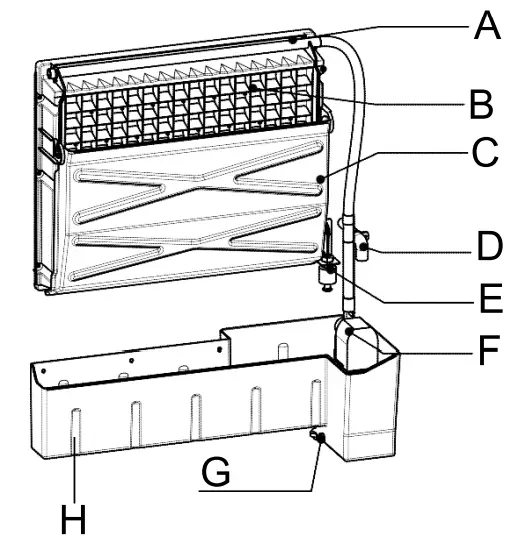 A
B
C
D
E
F
G
H