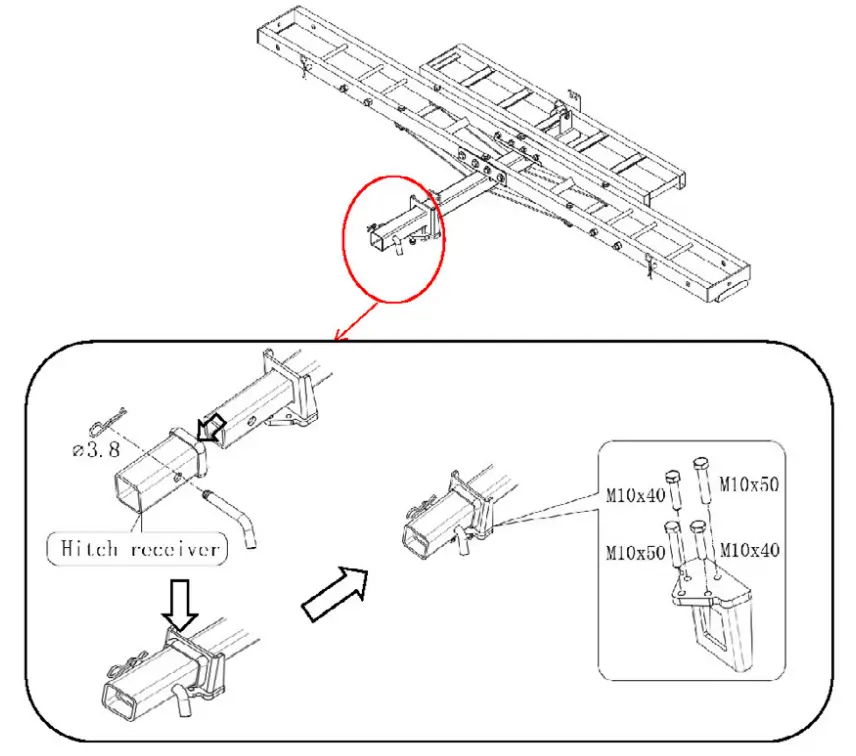 ⌀3.8

Hitch receiver

M10x40
M10x50
M10x50
M10x40