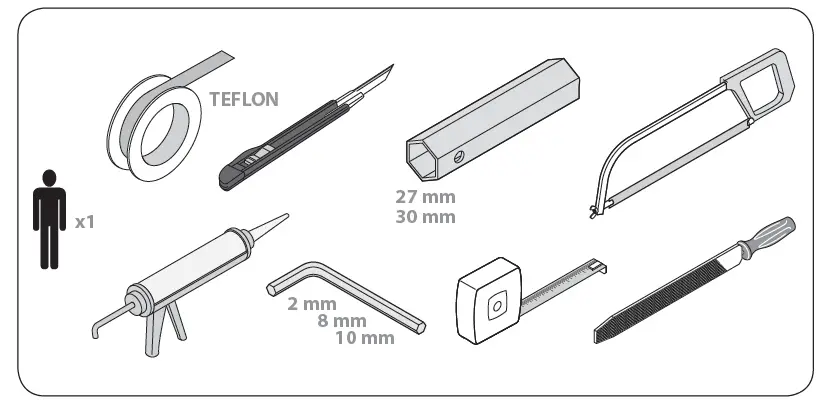 TEFLON

x1

27 mm
30 mm

2 mm
8 mm
10 mm