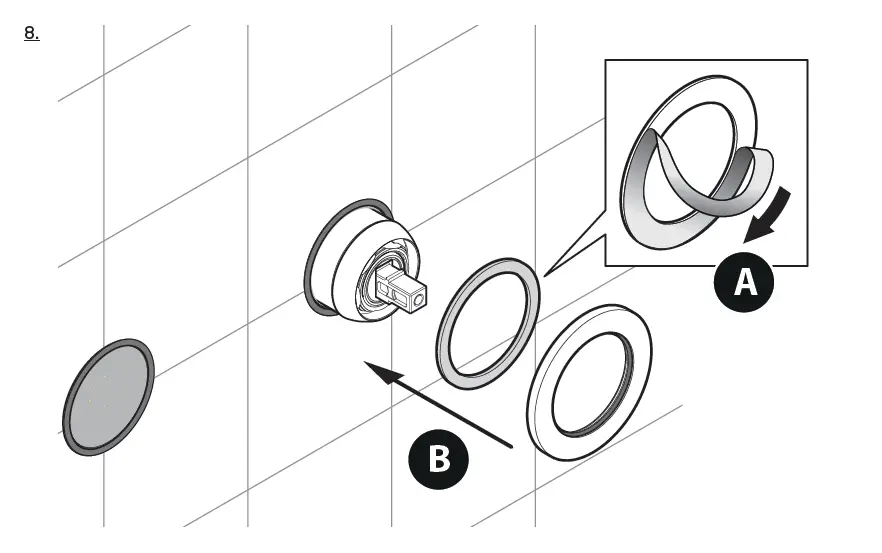 8.

A

B