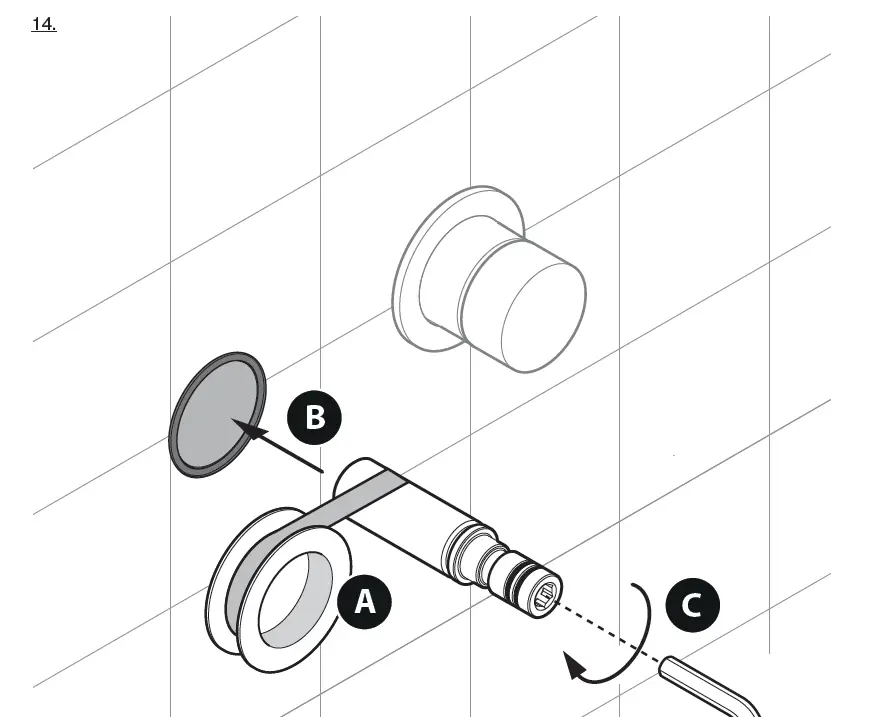 14.

B

A

C